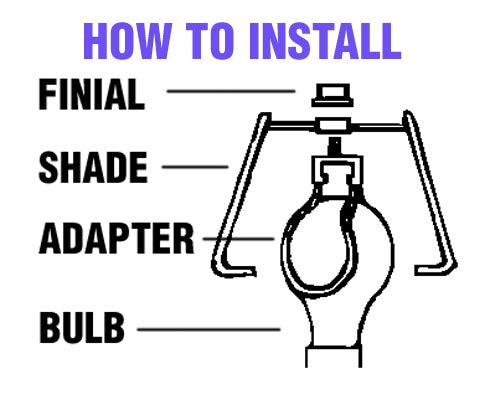 HOW TO INSTALL

FINIAL

SHADE

ADAPTER

BULB